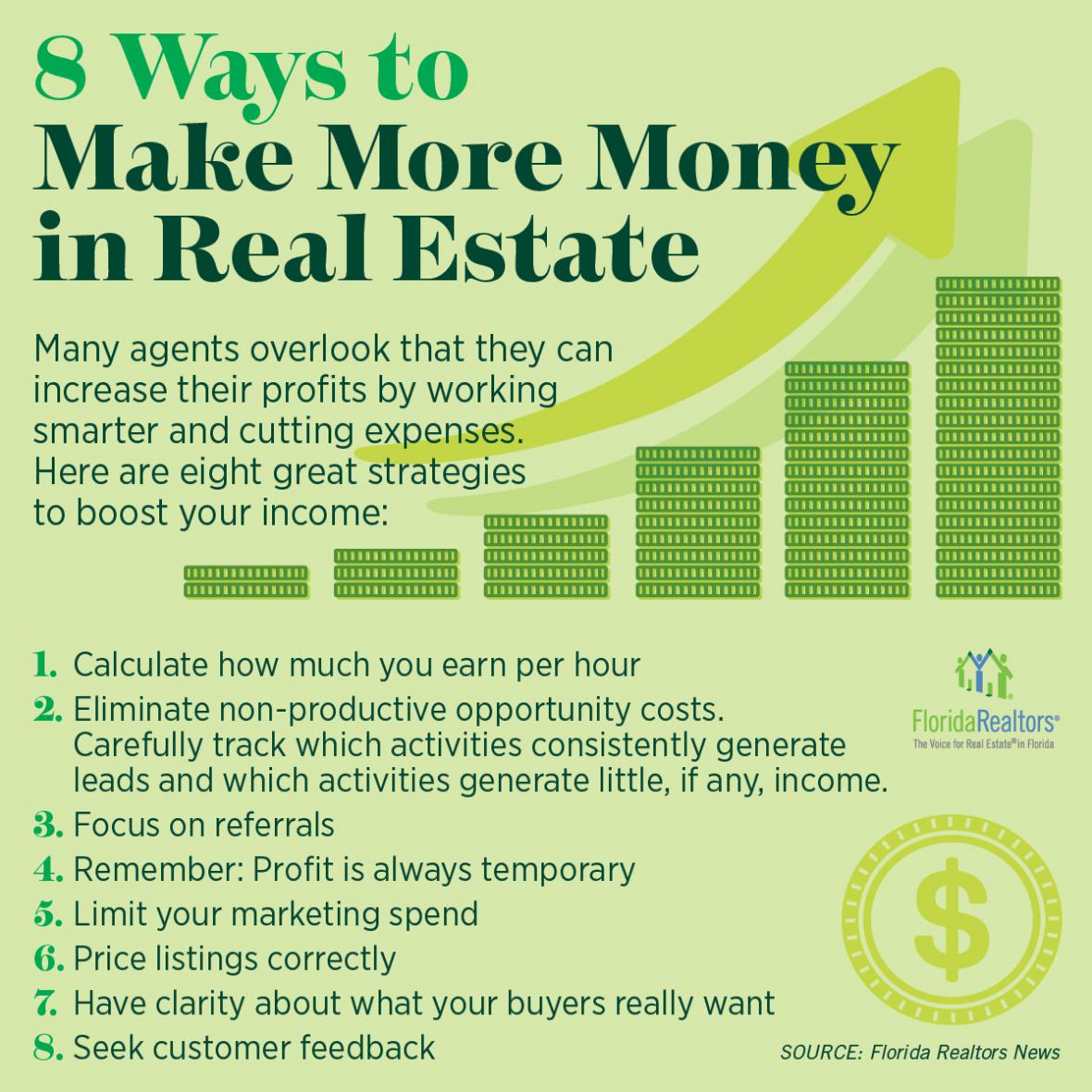 8 Ways to Make More Money in Real Estate

Many agents overlook that they can increase their profits by working smarter and cutting expenses. Here are eight great strategies to boost your income:

1. Calculate how much you earn per hour
2. Eliminate non-productive opportunity costs. Carefully track which activities consistently generate leads and which activities generate little, if any, income.
3. Focus on referrals
4. Remember: Profit is always temporary
5. Limit your marketing spend
6. Price listings correctly
7. Have clarity about what your buyers really want
8. Seek customer feedback

FloridaRealtors®
The Voice for Real Estate® in Florida

$

SOURCE: Florida Realtors News