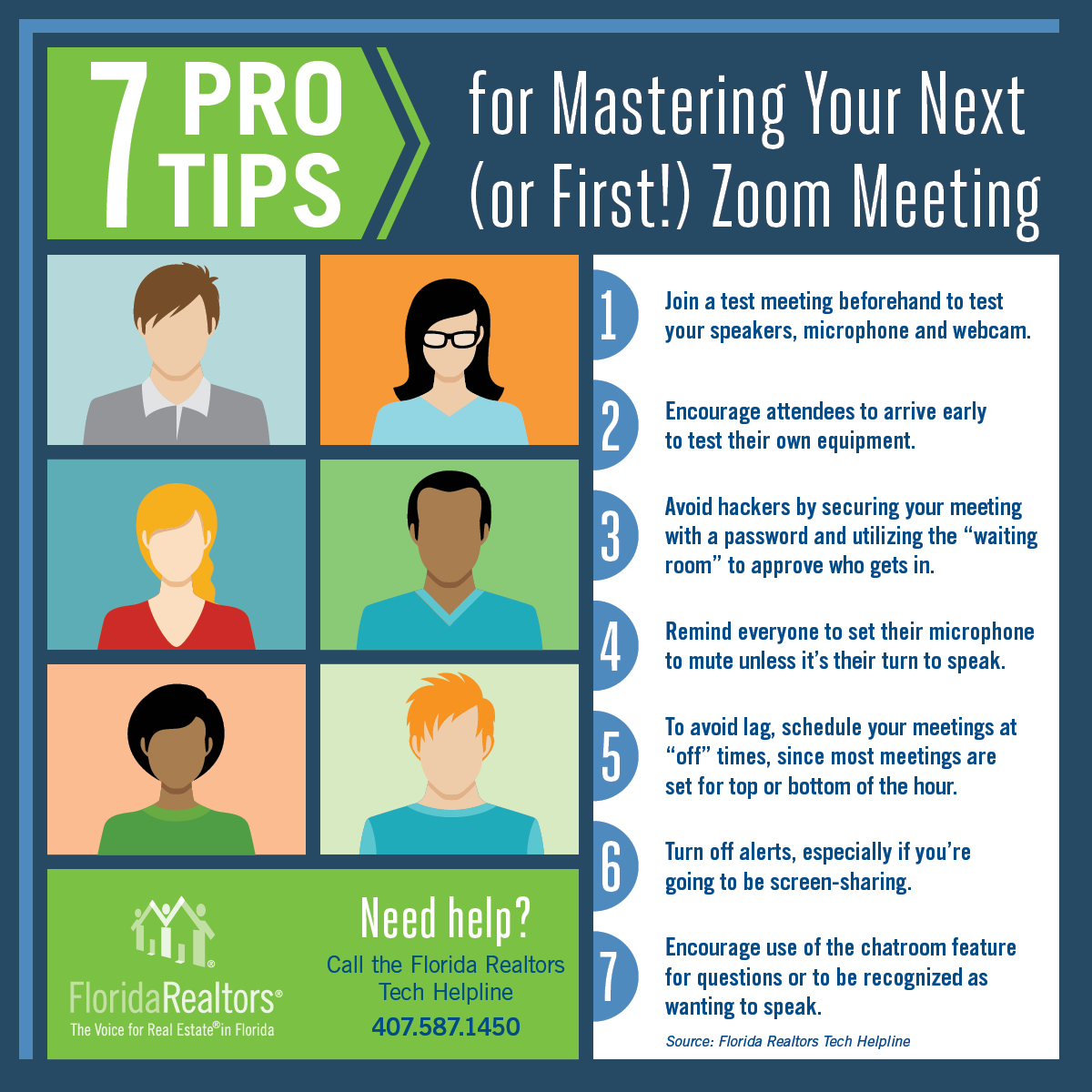 7 PRO TIPS for Mastering Your Next (or First!) Zoom Meeting

1 Join a test meeting beforehand to test your speakers, microphone and webcam.

2 Encourage attendees to arrive early to test their own equipment.

3 Avoid hackers by securing your meeting with a password and utilizing the “waiting room” to approve who gets in.

4 Remind everyone to set their microphone to mute unless it’s their turn to speak.

5 To avoid lag, schedule your meetings at “off” times, since most meetings are set for top or bottom of the hour.

6 Turn off alerts, especially if you’re going to be screen-sharing.

7 Encourage use of the chatroom feature for questions or to be recognized as wanting to speak.

Source: Florida Realtors Tech Helpline

FloridaRealtors®
The Voice for Real Estate® in Florida

Need help?
Call the Florida Realtors Tech Helpline
407.587.1450