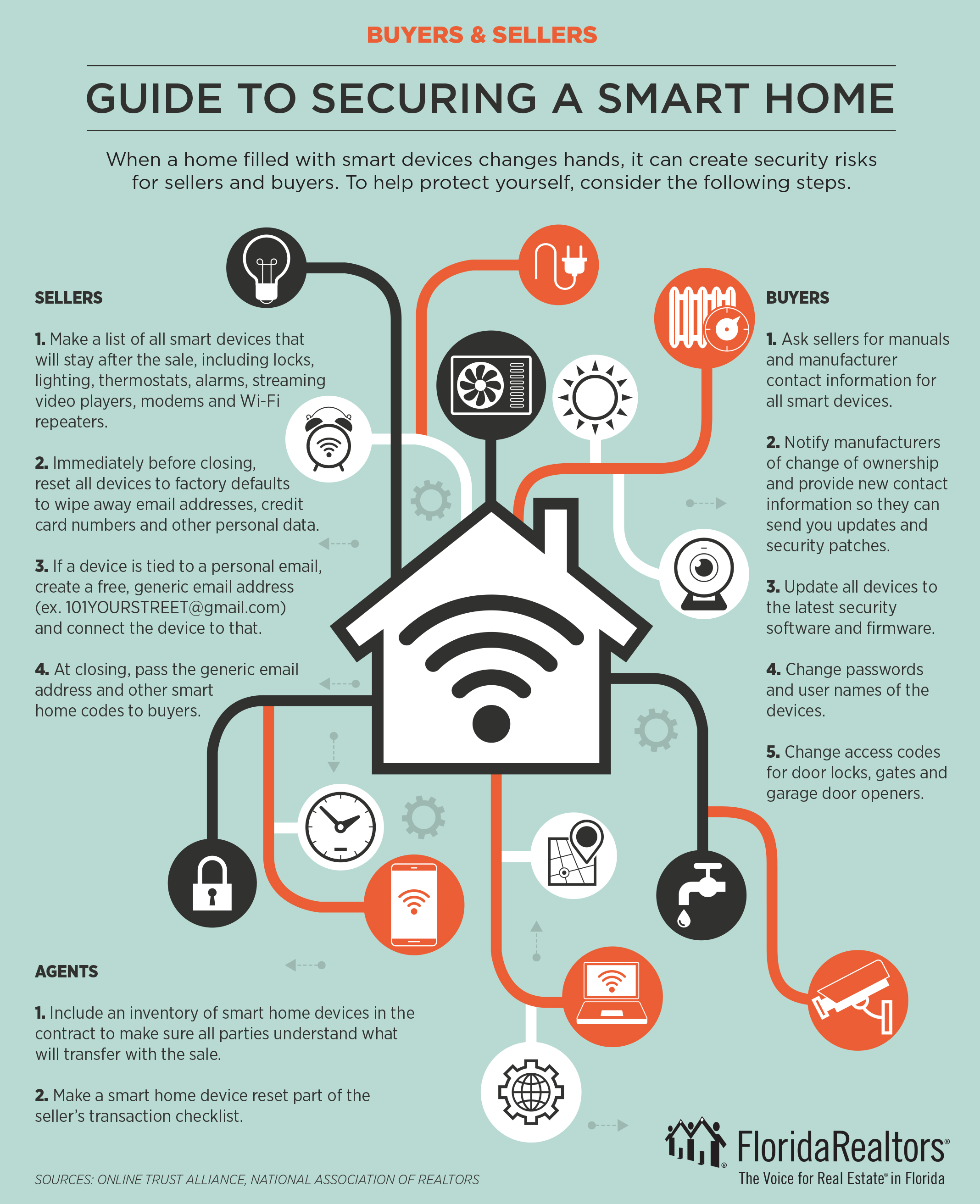 BUYERS & SELLERS

GUIDE TO SECURING A SMART HOME

When a home filled with smart devices changes hands, it can create security risks for sellers and buyers. To help protect yourself, consider the following steps.

SELLERS

1. Make a list of all smart devices that will stay after the sale, including locks, lighting, thermostats, alarms, streaming video players, modems and Wi-Fi repeaters.

2. Immediately before closing, reset all devices to factory defaults to wipe away email addresses, credit card numbers and other personal data.

3. If a device is tied to a personal email, create a free, generic email address (ex. 101YOURSTREET@gmail.com) and connect the device to that.

4. At closing, pass the generic email address and other smart home codes to buyers.

BUYERS

1. Ask sellers for manuals and manufacturer contact information for all smart devices.

2. Notify manufacturers of change of ownership and provide new contact information so they can send you updates and security patches.

3. Update all devices to the latest security software and firmware.

4. Change passwords and user names of the devices.

5. Change access codes for door locks, gates and garage door openers.

AGENTS

1. Include an inventory of smart home devices in the contract to make sure all parties understand what will transfer with the sale.

2. Make a smart home device reset part of the seller's transaction checklist.

SOURCES: ONLINE TRUST ALLIANCE, NATIONAL ASSOCIATION OF REALTORS

FloridaRealtors®
The Voice for Real Estate® in Florida